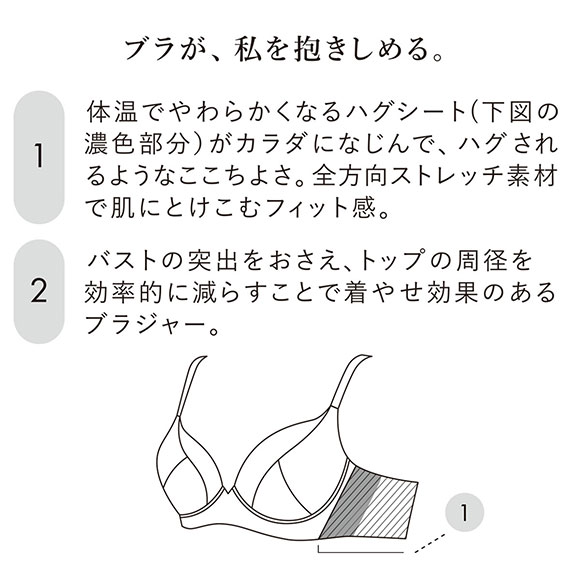 ブラが、私を抱きしめる。

1

体温でやわらかくなるハグシート(下図の濃色部分)がカラダになじんで、ハグされるようなここちよさ。全方向ストレッチ素材で肌にとけこむフィット感。

2

バストの突出をおさえ、トップの周径を効率的に減らすことで着やせ効果のあるブラジャー。

1