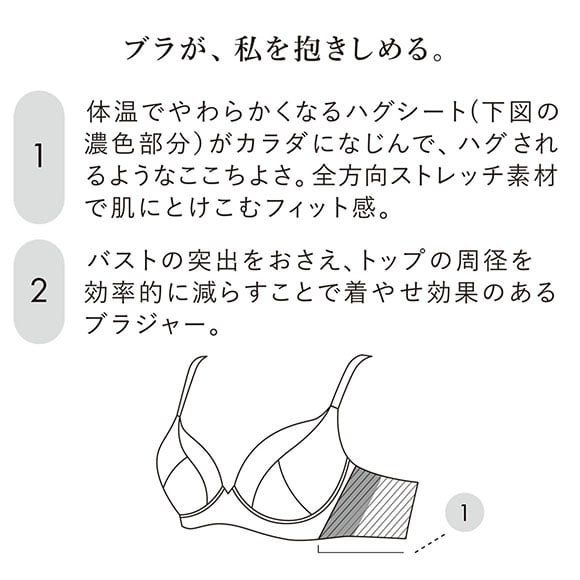 ブラが、私を抱きしめる。

1

体温でやわらかくなるハグシート(下図の濃色部分)がカラダになじんで、ハグされるようなここちよさ。全方向ストレッチ素材で肌にとけこむフィット感。

2

バストの突出をおさえ、トップの周径を効率的に減らすことで着やせ効果のあるブラジャー。

1