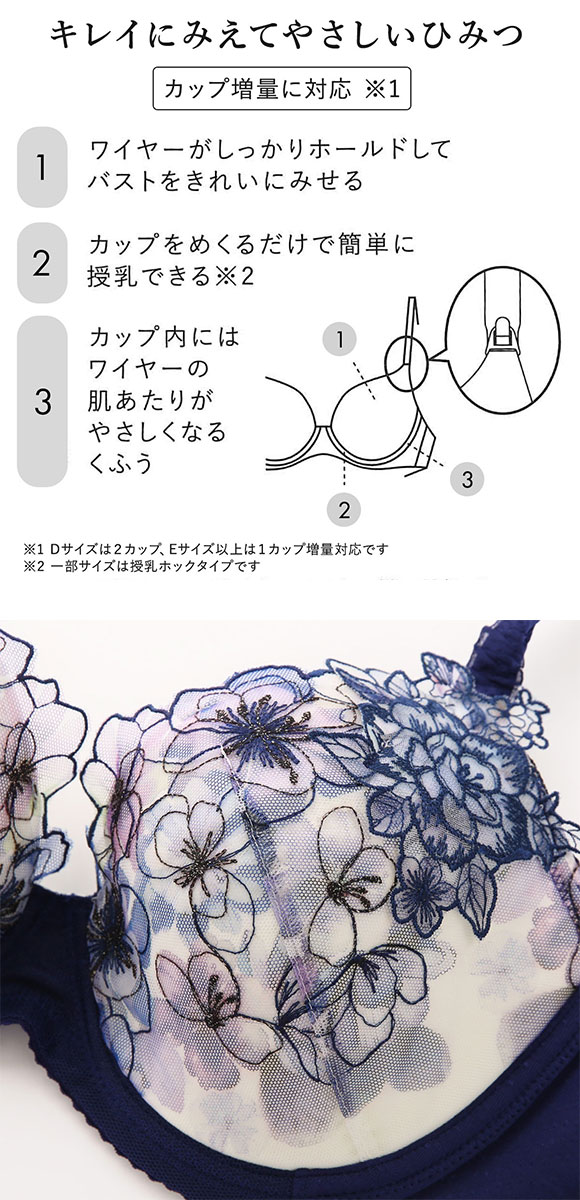 キレイにみえてやさしいひみつ

カップ増量に対応 ※1

1 ワイヤーがしっかりホールドしてバストをきれいにみせる

2 カップをめくるだけで簡単に授乳できる※2

3 カップ内にはワイヤーの肌あたりがやさしくなるくふう

1

2

3

※1 Dサイズは2カップ、Eサイズ以上は1カップ増量対応です
※2 一部サイズは授乳ホックタイプです