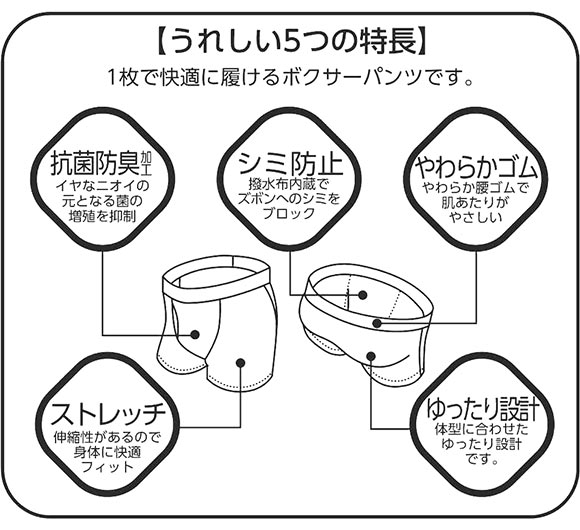 【うれしい5つの特長】

1枚で快適に履けるボクサーパンツです。

抗菌防臭加工
イヤなニオイの元となる菌の増殖を抑制

シミ防止
撥水布内蔵でズボンへのシミをブロック

やわらかゴム
やわらか腰ゴムで肌あたりがやさしい

ストレッチ
伸縮性があるので身体に快適フィット

ゆったり設計
体型に合わせたゆったり設計です。