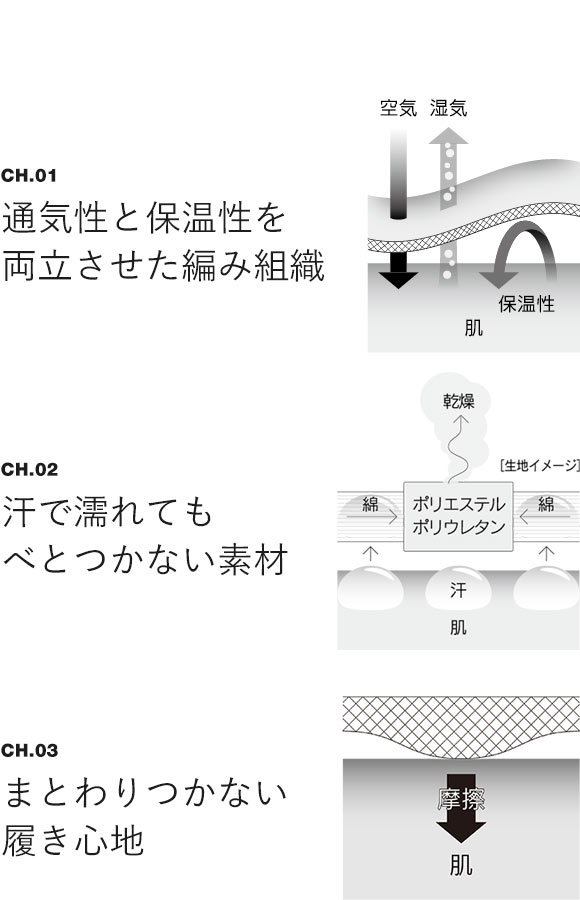 CH.01
通気性と保温性を両立させた編み組織

空気 湿気
保温性
肌

CH.02
汗で濡れてもべとつかない素材

乾燥
[生地イメージ]
綿
ポリエステル
ポリウレタン
綿
汗
肌

CH.03
まとわりつかない履き心地

摩擦
肌